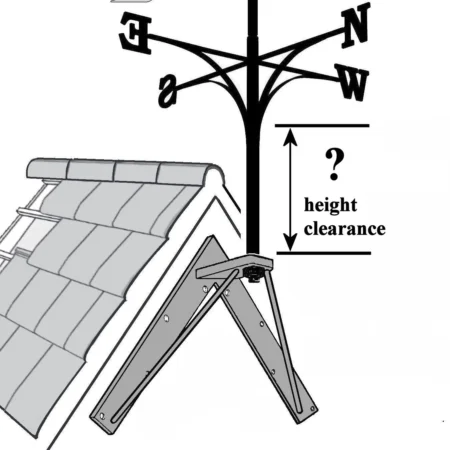 E
N
S
W
?
height clearance